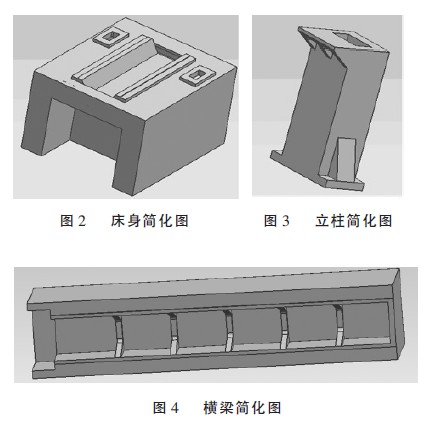 图 2　床身简化图

图 3　立柱简化图

图 4　横梁简化图